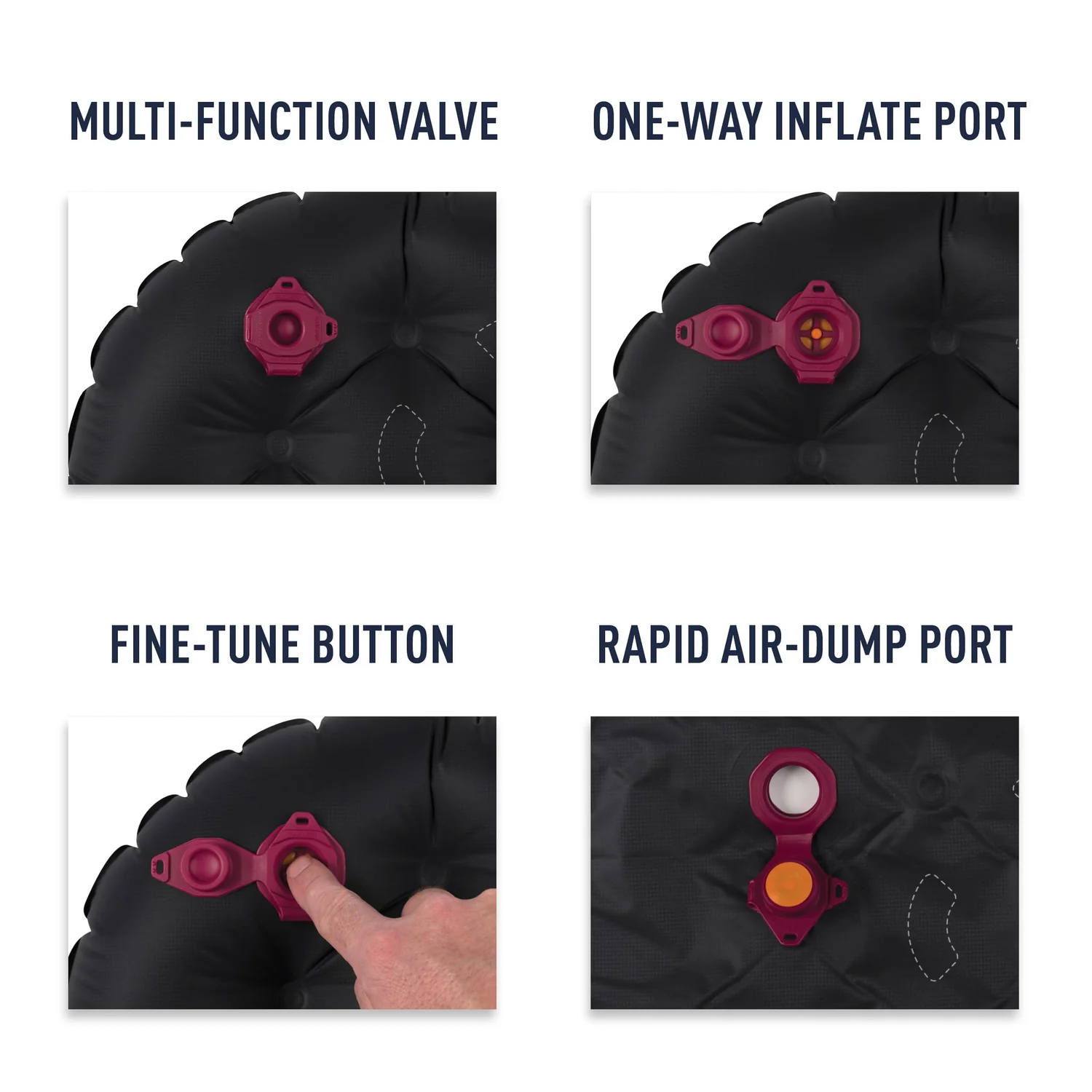 MULTI-FUNCTION VALVE

ONE-WAY INFLATE PORT

FINE-TUNE BUTTON

RAPID AIR-DUMP PORT